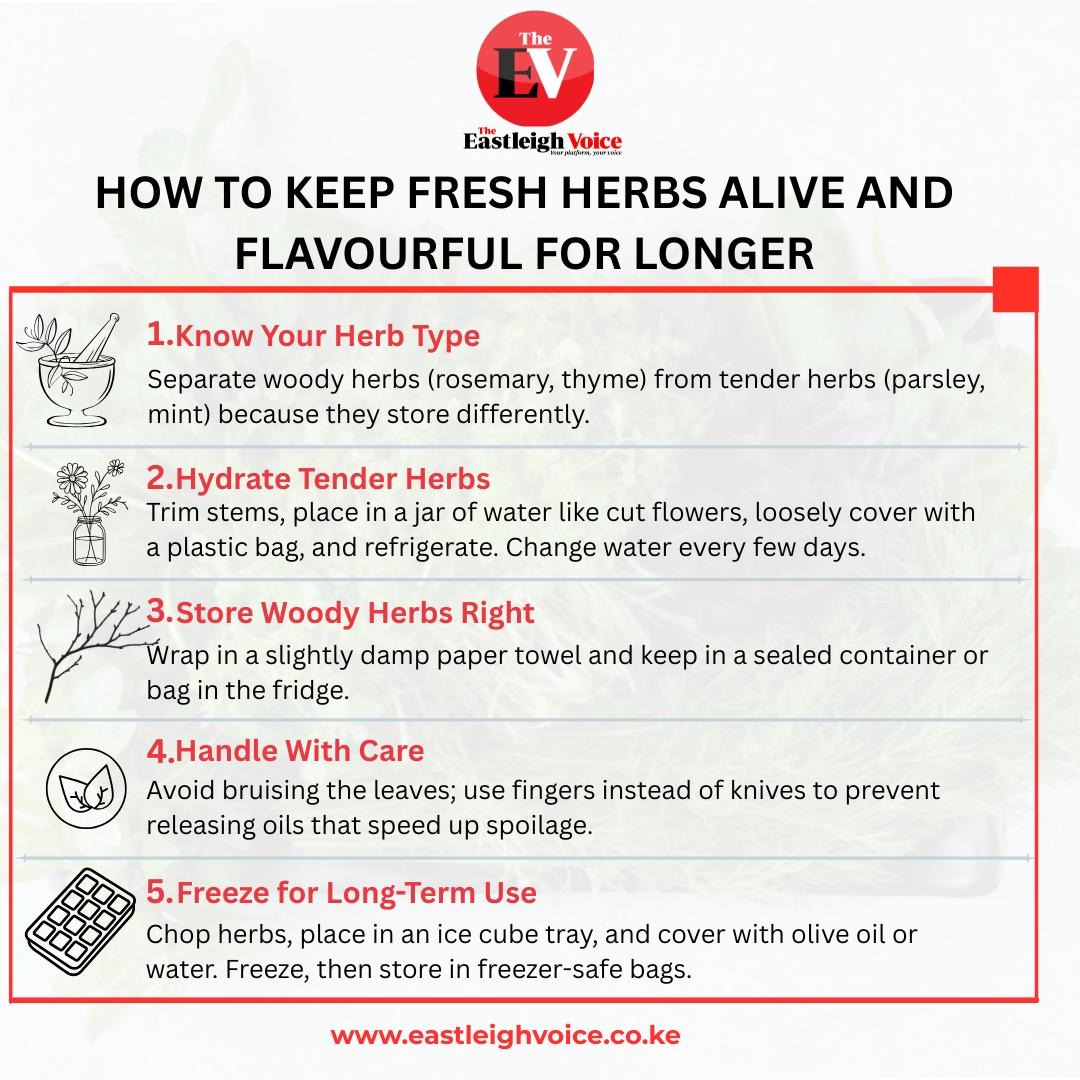 The EV

The Eastleigh Voice
Your platform, your voice

HOW TO KEEP FRESH HERBS ALIVE AND FLAVOURFUL FOR LONGER

1.Know Your Herb Type
Separate woody herbs (rosemary, thyme) from tender herbs (parsley, mint) because they store differently.

2.Hydrate Tender Herbs
Trim stems, place in a jar of water like cut flowers, loosely cover with a plastic bag, and refrigerate. Change water every few days.

3.Store Woody Herbs Right
Wrap in a slightly damp paper towel and keep in a sealed container or bag in the fridge.

4.Handle With Care
Avoid bruising the leaves; use fingers instead of knives to prevent releasing oils that speed up spoilage.

5.Freeze for Long-Term Use
Chop herbs, place in an ice cube tray, and cover with olive oil or water. Freeze, then store in freezer-safe bags.

www.eastleighvoice.co.ke